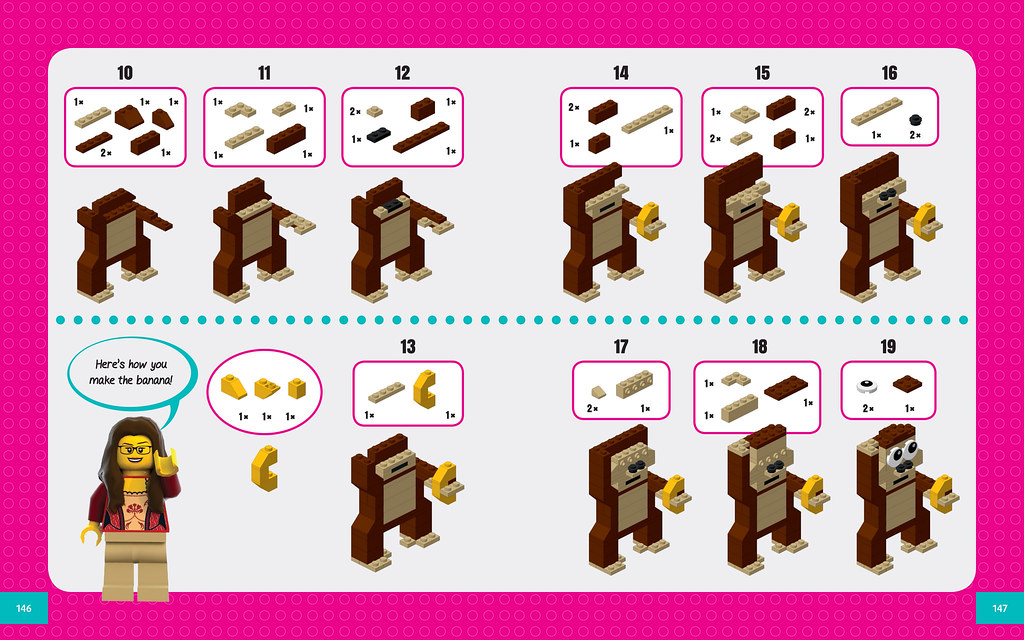 10

1× 1× 1×

2× 1×

11

1× 1×

1× 1×

12

2× 1×

1× 1×

14

2×

1× 1×

15

1× 2×

2× 1×

16

1× 2×

Here's how you make the banana!

1× 1× 1×

13

1× 1×

17

2× 1×

18

1×

1× 1×

19

2× 1×

146

147