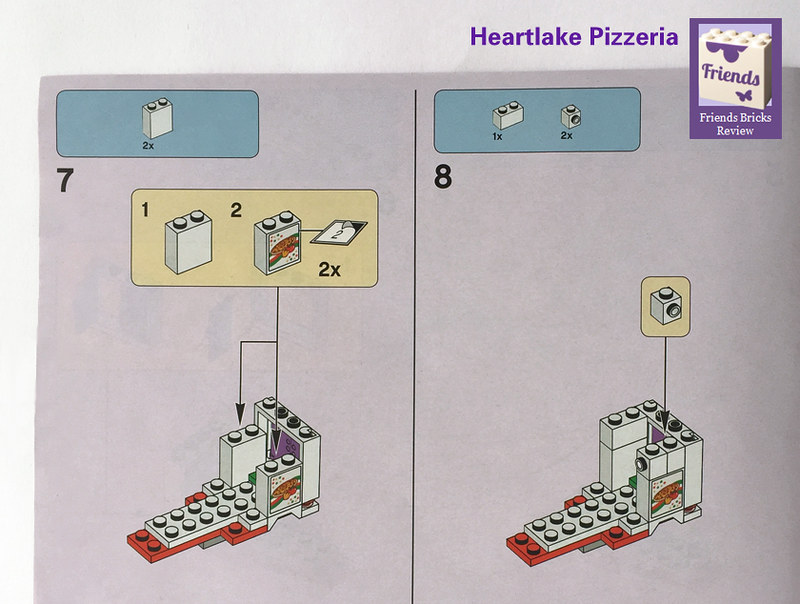 Heartlake Pizzeria

Friends

Friends Bricks Review

2x

7

1

2

2

2x

1x

2x

8